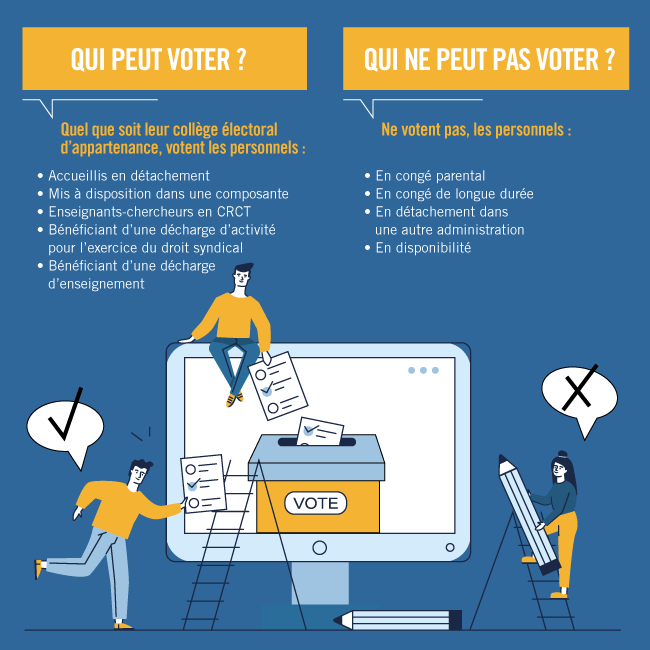 QUI PEUT VOTER ?

Quel que soit leur collège électoral d'appartenance, votent les personnels :

• Accueillis en détachement
• Mis à disposition dans une composante
• Enseignants-chercheurs en CRCT
• Bénéficiant d'une décharge d'activité pour l'exercice du droit syndical
• Bénéficiant d'une décharge d'enseignement

QUI NE PEUT PAS VOTER ?

Ne votent pas, les personnels :

• En congé parental
• En congé de longue durée
• En détachement dans une autre administration
• En disponibilité

VOTE